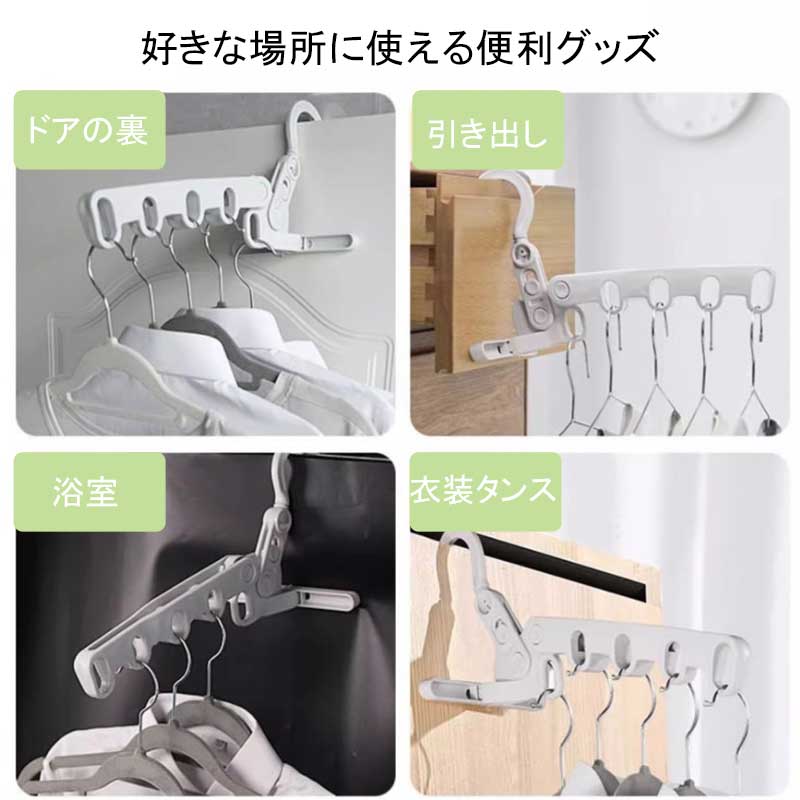 好きな場所に使える便利グッズ

ドアの裏

引き出し

浴室

衣装タンス