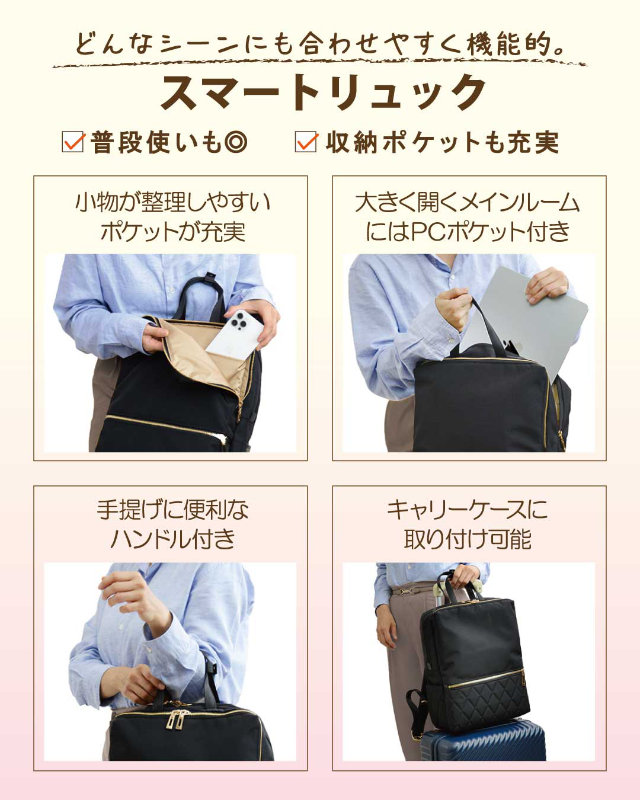 どんなシーンにも合わせやすく機能的。

スマートリュック

☑普段使いも◎ ☑収納ポケットも充実

小物が整理しやすいポケットが充実

大きく開くメインルームにはPCポケット付き

手提げに便利なハンドル付き

キャリーケースに取り付け可能