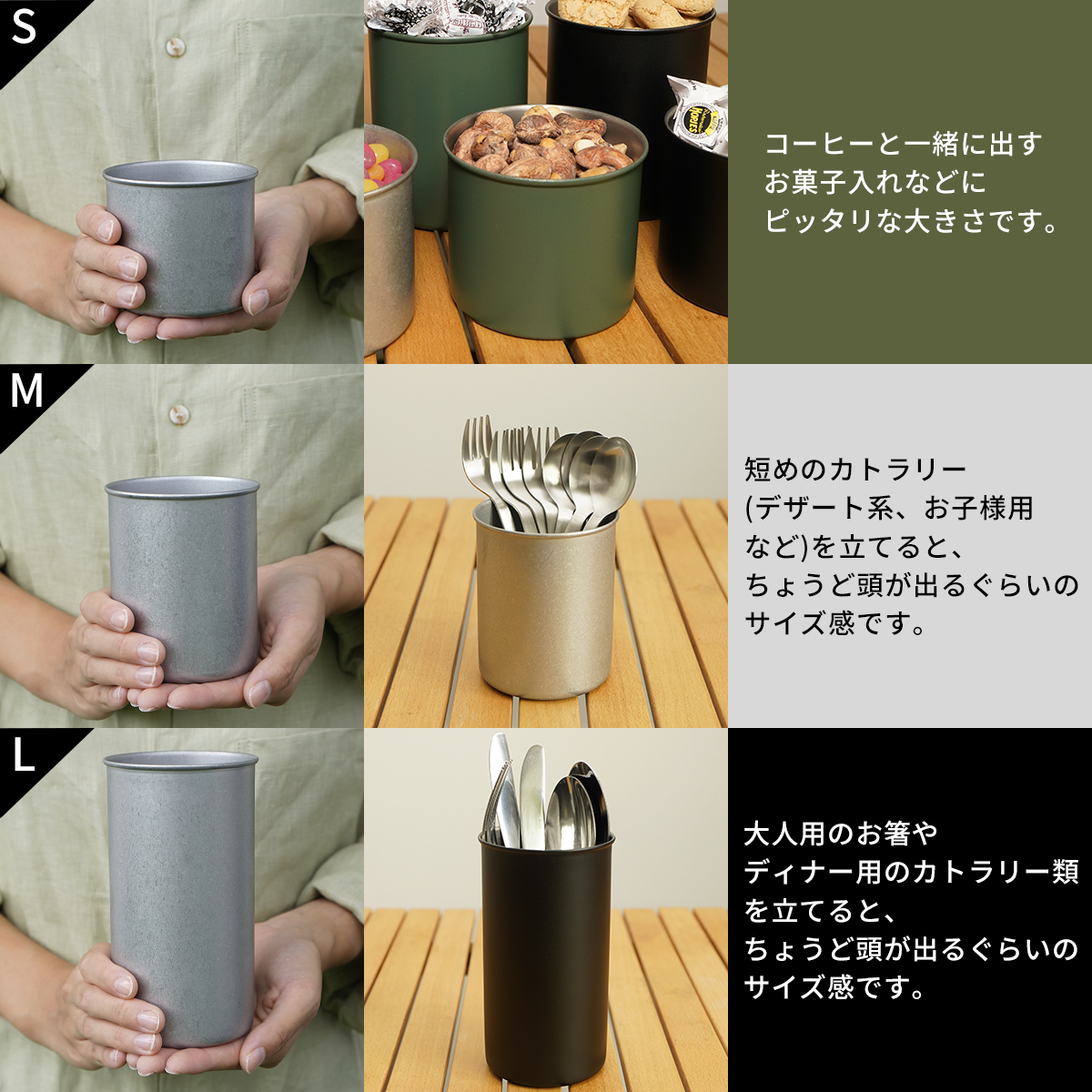 S

コーヒーと一緒に出す
お菓子入れなどに
ピッタリな大きさです。

M

短めのカトラリー
(デザート系、お子様用
など)を立てると、
ちょうど頭が出るぐらいの
サイズ感です。

L

大人用のお箸や
ディナー用のカトラリー類
を立てると、
ちょうど頭が出るぐらいの
サイズ感です。