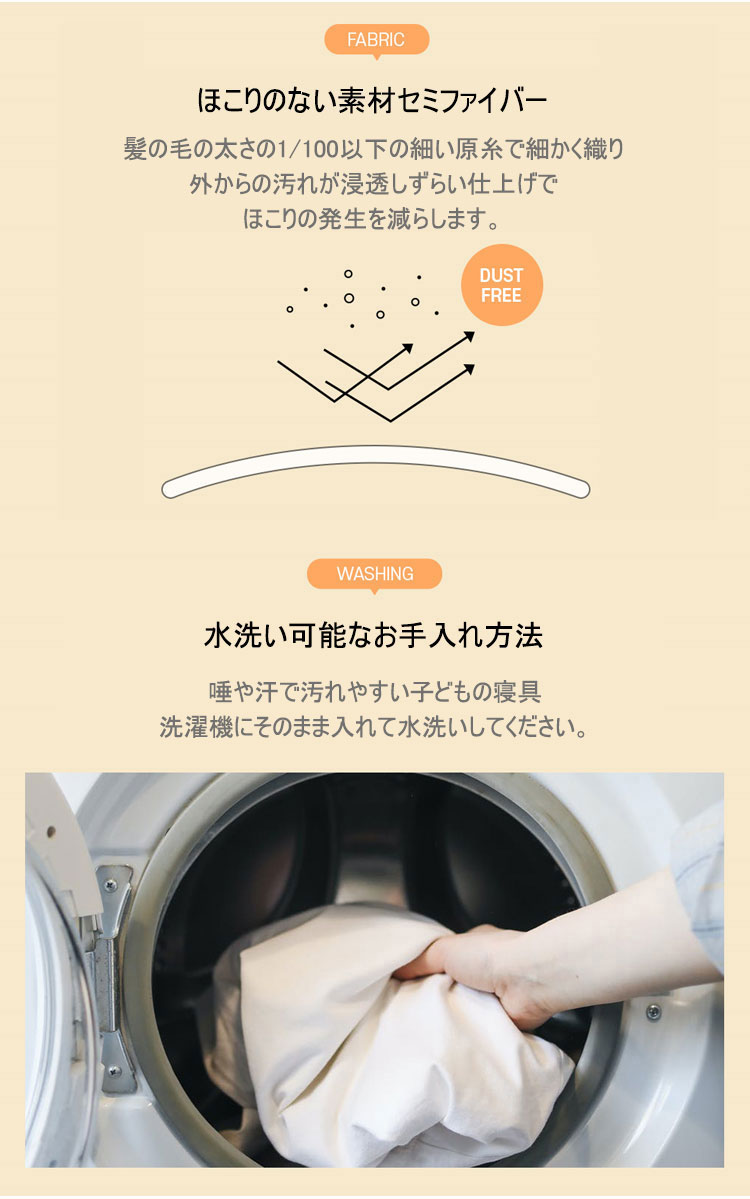 FABRIC

ほこりのない素材セミファイバー

髪の毛の太さの1/100以下の細い原糸で細かく織り
外からの汚れが浸透しずらい仕上げで
ほこりの発生を減らします。

DUST FREE

WASHING

水洗い可能なお手入れ方法

唾や汗で汚れやすい子どもの寝具
洗濯機にそのまま入れて水洗いしてください。