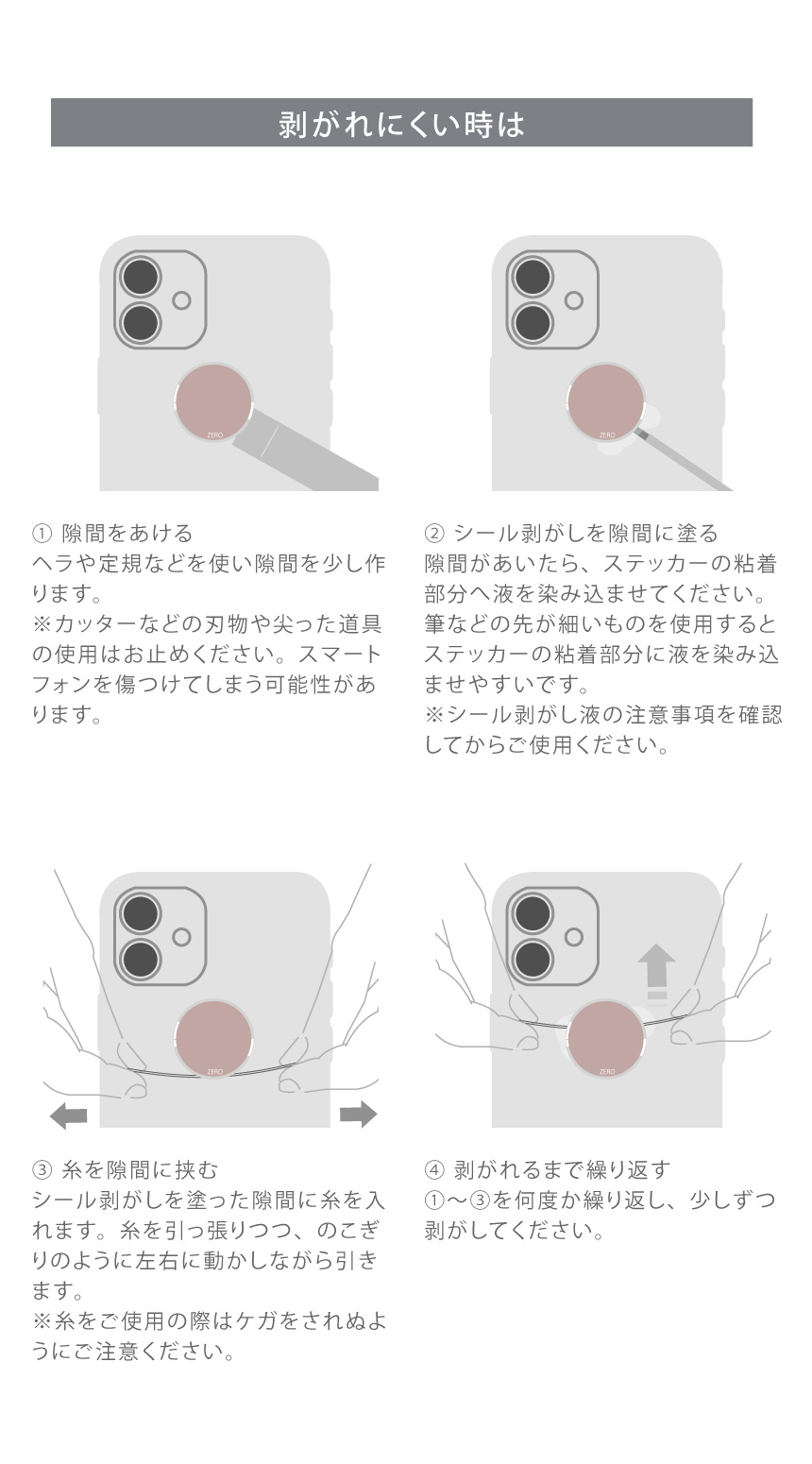 剥がれにくい時は

ZERO

① 隙間をあける
ヘラや定規などを使い隙間を少し作ります。
※カッターなどの刃物や尖った道具の使用はお止めください。スマートフォンを傷つけてしまう可能性があります。

ZERO

② シール剥がしを隙間に塗る
隙間があいたら、ステッカーの粘着部分へ液を染み込ませてください。
筆などの先が細いものを使用するとステッカーの粘着部分に液を染み込ませやすいです。
※シール剥がし液の注意事項を確認してからご使用ください。

ZERO

③ 糸を隙間に挟む
シール剥がしを塗った隙間に糸を入れます。糸を引っ張りつつ、のこぎりのように左右に動かしながら引きます。
※糸をご使用の際はケガをされぬようにご注意ください。

ZERO

④ 剥がれるまで繰り返す
①〜③を何度か繰り返し、少しずつ剥がしてください。