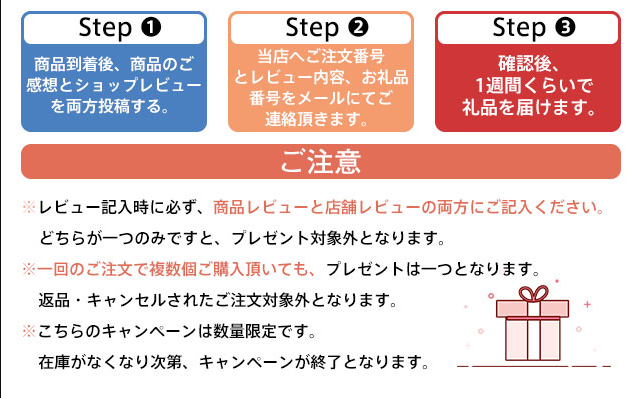 Step ❶
商品到着後、商品のご感想とショップレビューを両方投稿する。

Step ❷
当店へご注文番号とレビュー内容、お礼品番号をメールにてご連絡頂きます。

Step ❸
確認後、1週間くらいで礼品を届けます。

ご注意

※レビュー記入時に必ず、商品レビューと店舗レビューの両方にご記入ください。
どちらが一つのみですと、プレゼント対象外となります。

※一回のご注文で複数個ご購入頂いても、プレゼントは一つとなります。
返品・キャンセルされたご注文対象外となります。

※こちらのキャンペーンは数量限定です。
在庫がなくなり次第、キャンペーンが終了となります。