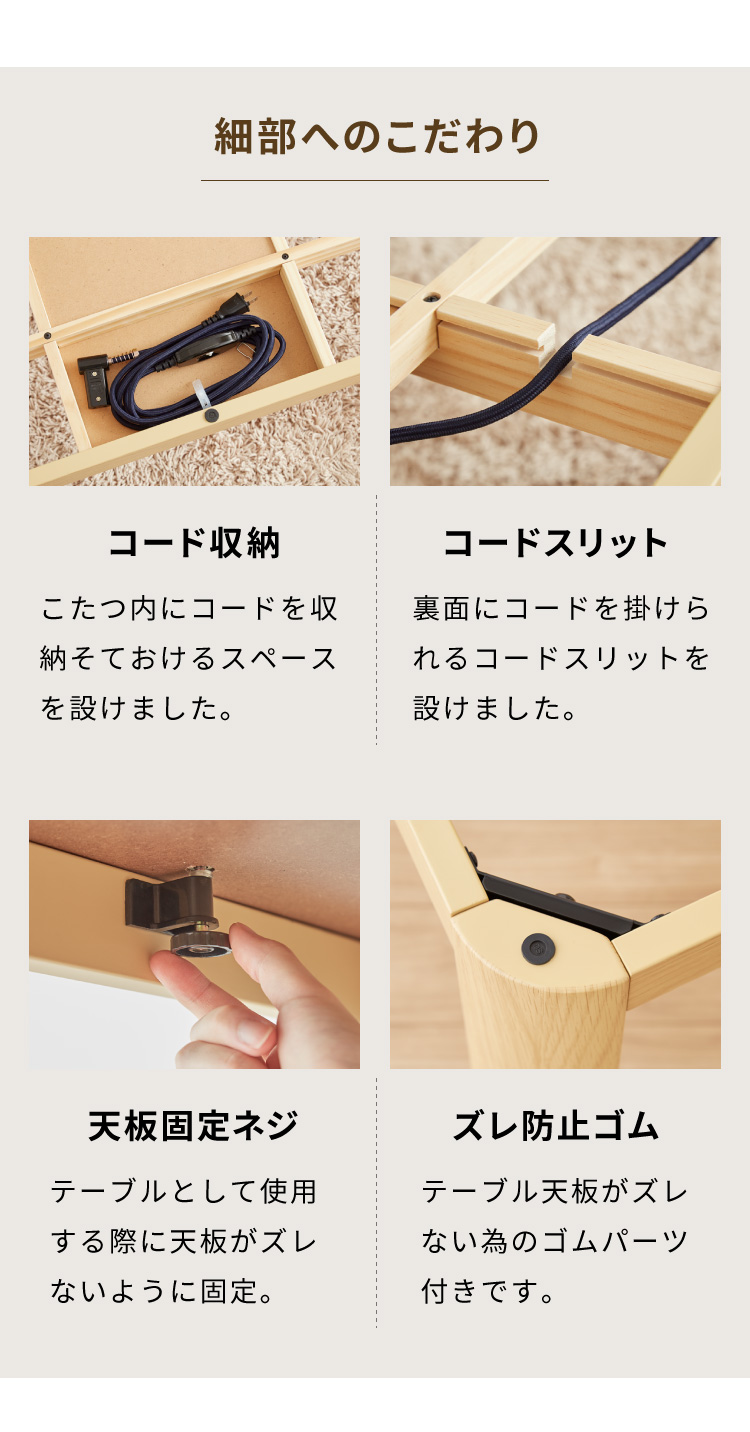 細部へのこだわり

コード収納

こたつ内にコードを収納そておけるスペースを設けました。

コードスリット

裏面にコードを掛けられるコードスリットを設けました。

天板固定ネジ

テーブルとして使用する際に天板がズレないように固定。

ズレ防止ゴム

テーブル天板がズレない為のゴムパーツ付きです。