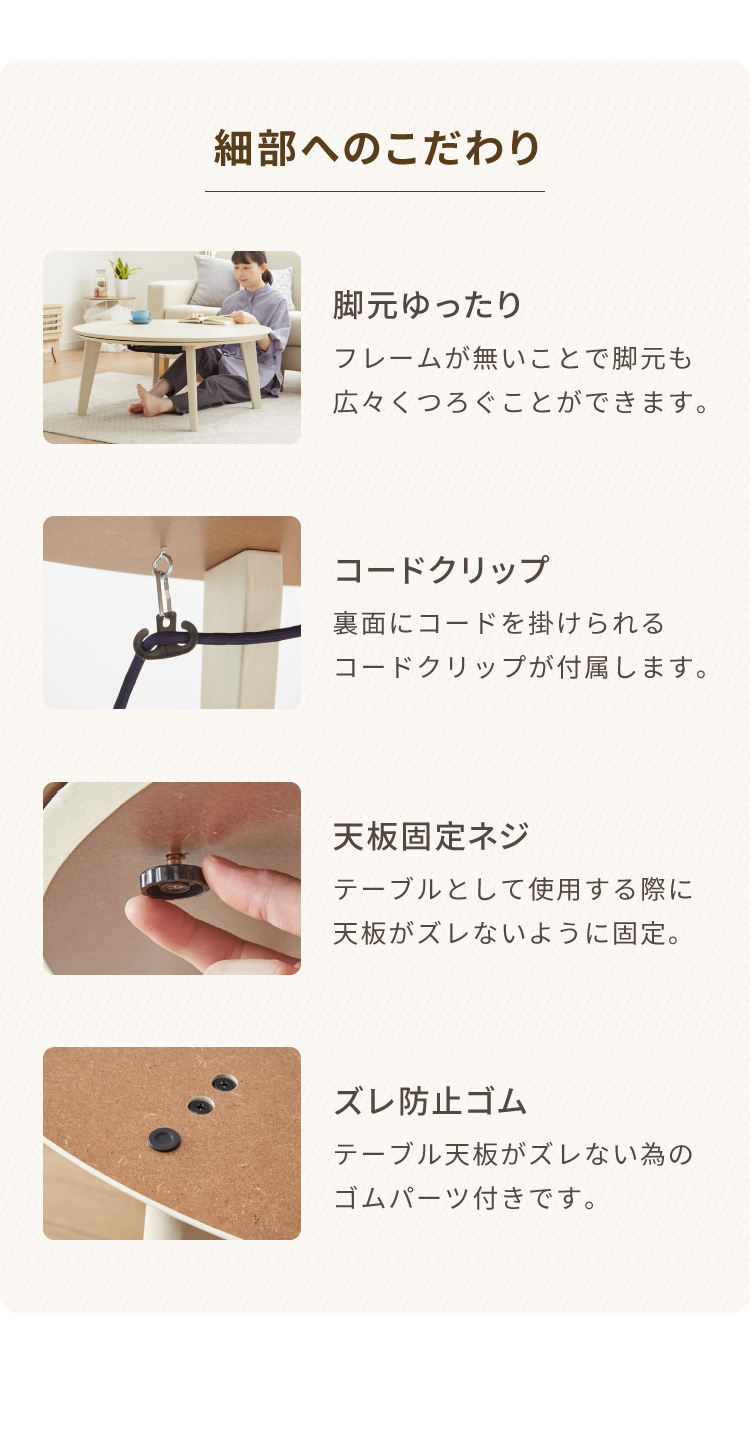 細部へのこだわり

脚元ゆったり

フレームが無いことで脚元も広々くつろぐことができます。

コードクリップ

裏面にコードを掛けられるコードクリップが付属します。

天板固定ネジ

テーブルとして使用する際に天板がズレないように固定。

ズレ防止ゴム

テーブル天板がズレない為のゴムパーツ付きです。