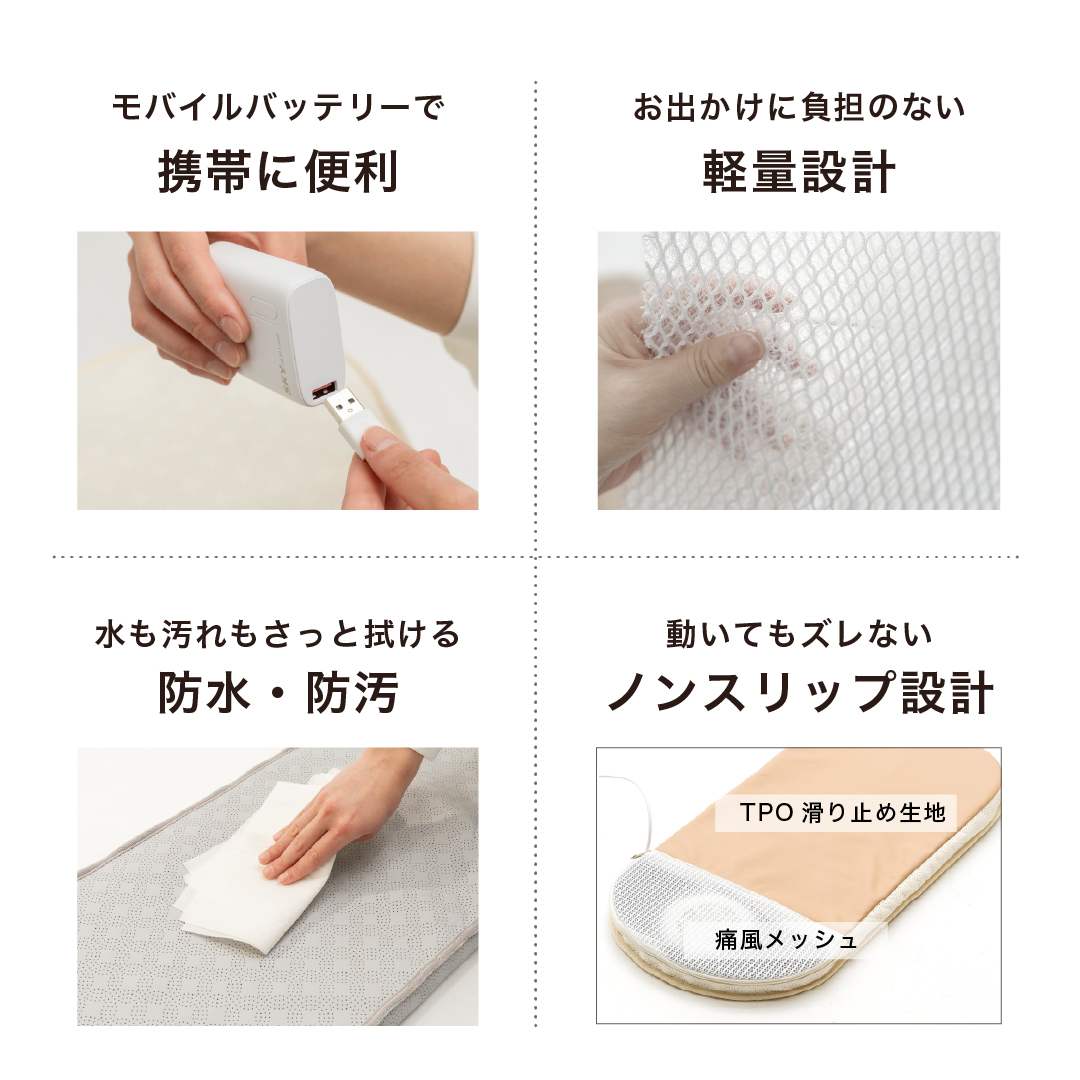 モバイルバッテリーで
携帯に便利

お出かけに負担のない
軽量設計

水も汚れもさっと拭ける
防水・防汚

動いてもズレない
ノンスリップ設計

TPO 滑り止め生地

痛風メッシュ