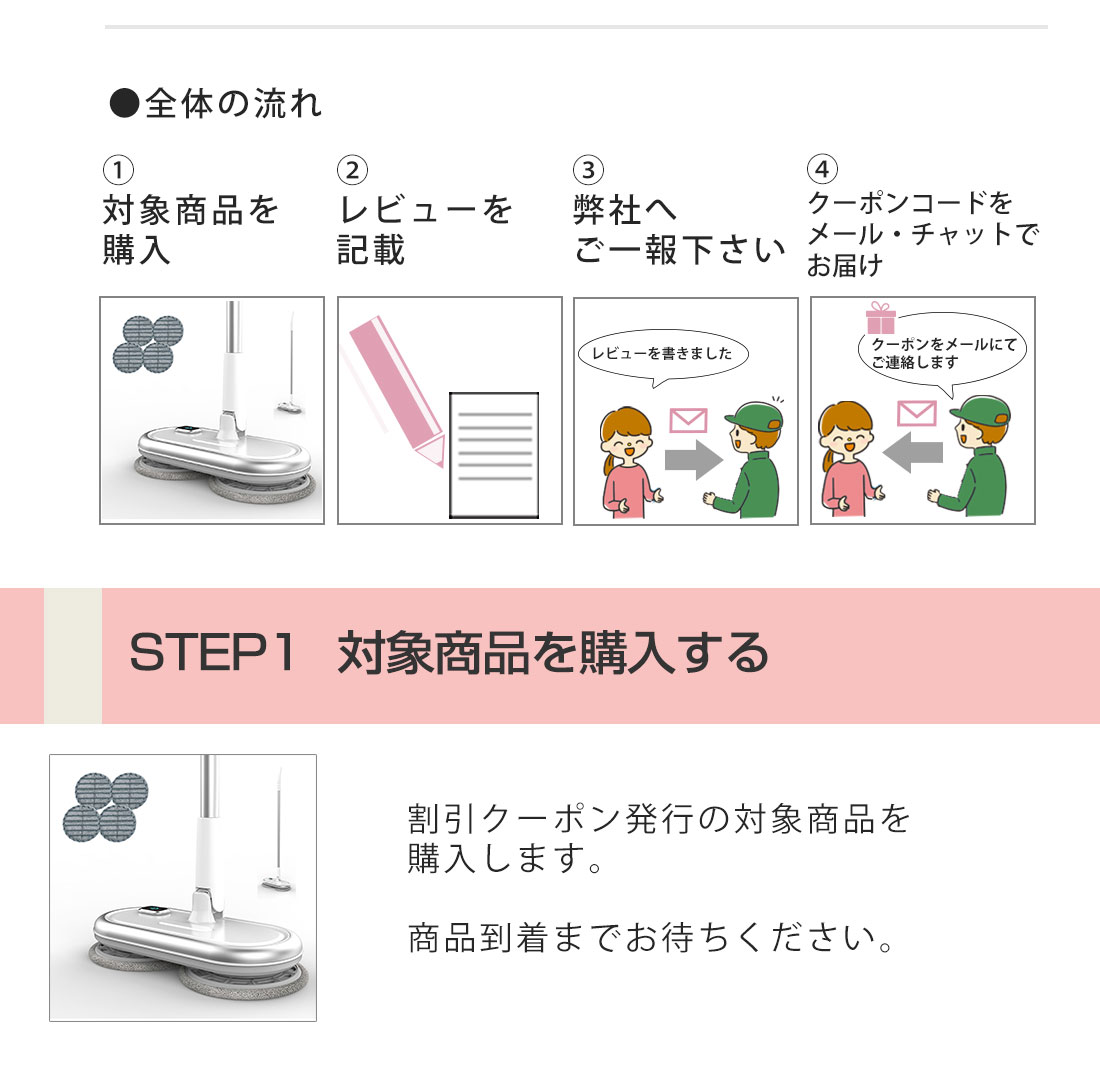 ●全体の流れ

①
対象商品を購入

②
レビューを記載

③
弊社へご一報下さい

④
クーポンコードをメール・チャットでお届け

レビューを書きました

クーポンをメールにてご連絡します

STEP1　対象商品を購入する

割引クーポン発行の対象商品を購入します。

商品到着までお待ちください。