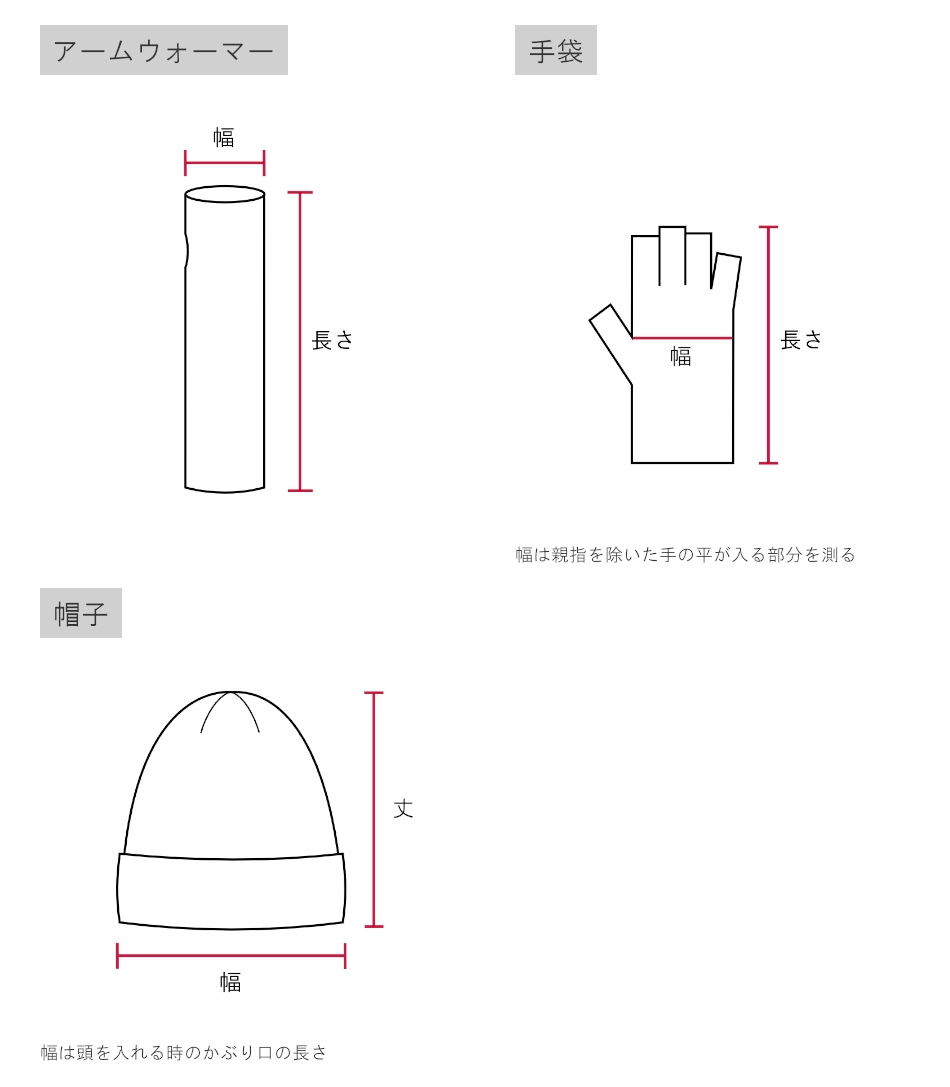 アームウォーマー

幅

長さ

手袋

幅

長さ

幅は親指を除いた手の平が入る部分を測る

帽子

丈

幅

幅は頭を入れる時のかぶり口の長さ