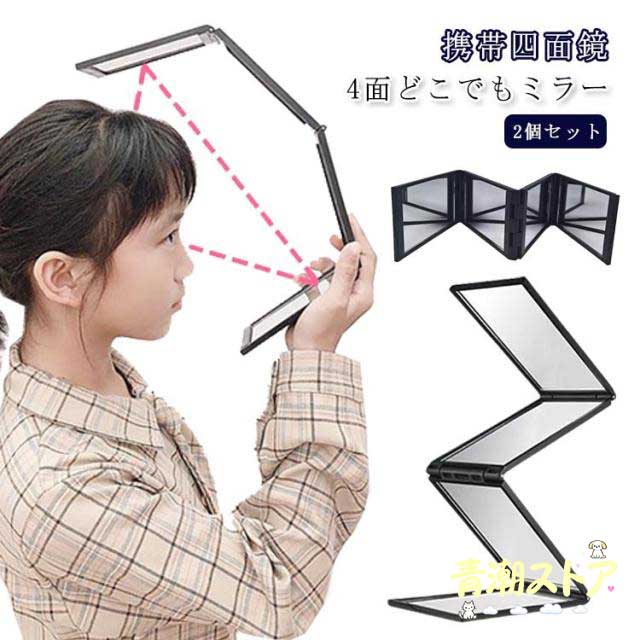 携帯四面鏡
4面どこでもミラー
2個セット
青潮ストア